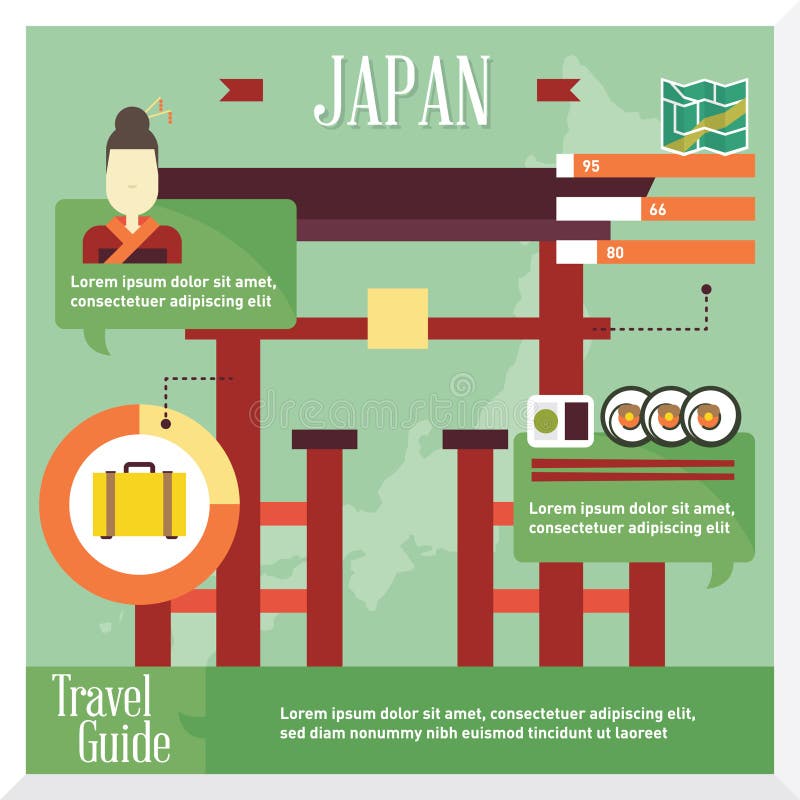 JAPAN

95

66

80

Lorem ipsum dolor sit amet, consectetuer adipiscing elit

dreamstime

Lorem ipsum dolor sit amet, consectetuer adipiscing elit

Travel Guide

Lorem ipsum dolor sit amet, consectetuer adipiscing elit, sed diam nonummy nibh euismod tincidunt ut laoreet