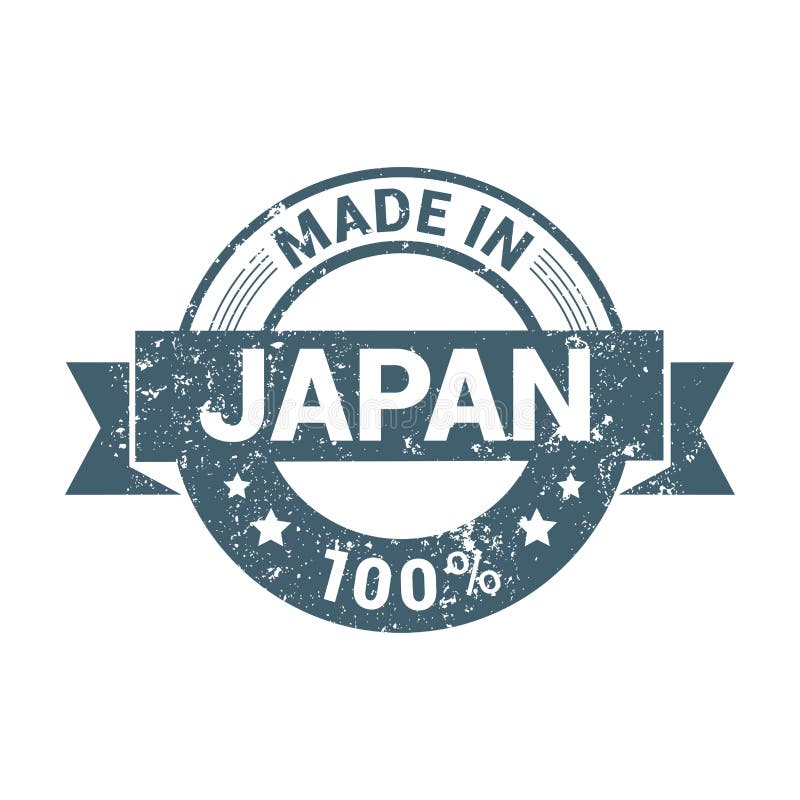 MADE IN
JAPAN
100%