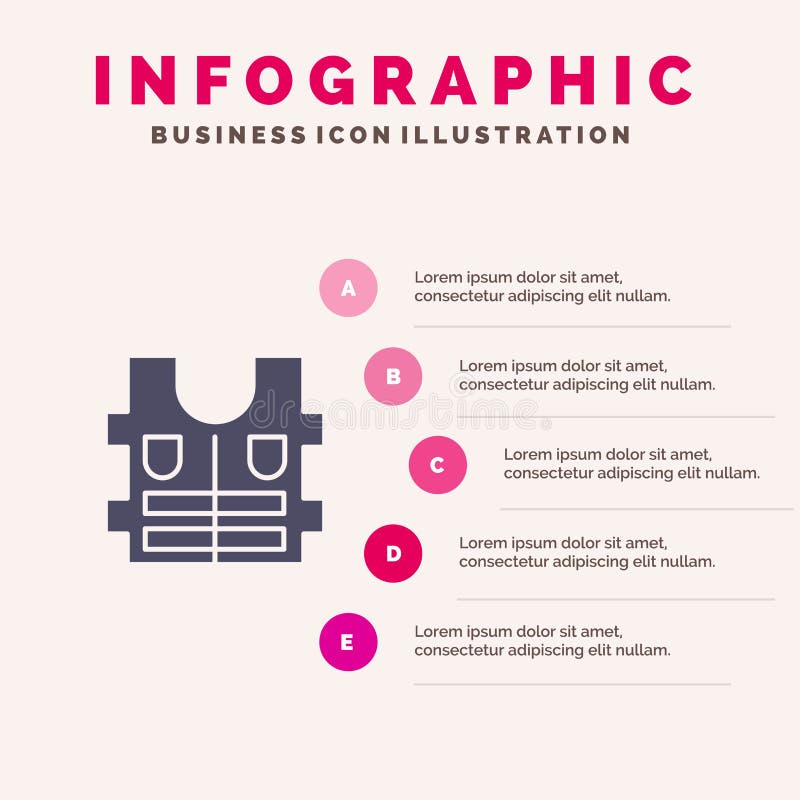 INFOGRAPHIC
BUSINESS ICON ILLUSTRATION

A
Lorem ipsum dolor sit amet, consectetur adipiscing elit nullam.

B
Lorem ipsum dolor sit amet, consectetur adipiscing elit nullam.

dreamstime

C
Lorem ipsum dolor sit amet, consectetur adipiscing elit nullam.

D
Lorem ipsum dolor sit amet, consectetur adipiscing elit nullam.

E
Lorem ipsum dolor sit amet, consectetur adipiscing elit nullam.