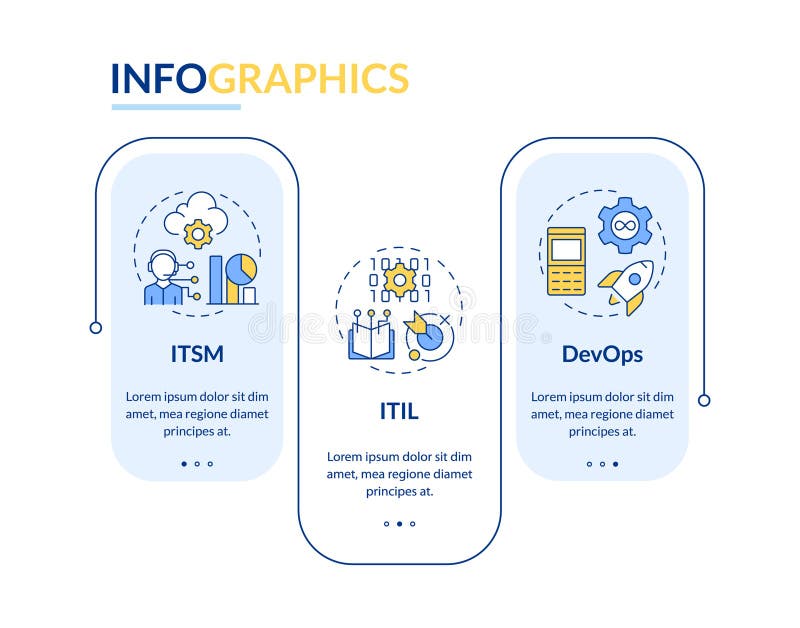 INFOGRAPHICS

ITSM

Lorem ipsum dolor sit dim amet, mea regione diamet principes at.

ITIL

Lorem ipsum dolor sit dim amet, mea regione diamet principes at.

DevOps

Lorem ipsum dolor sit dim amet, mea regione diamet principes at.

dreamstime