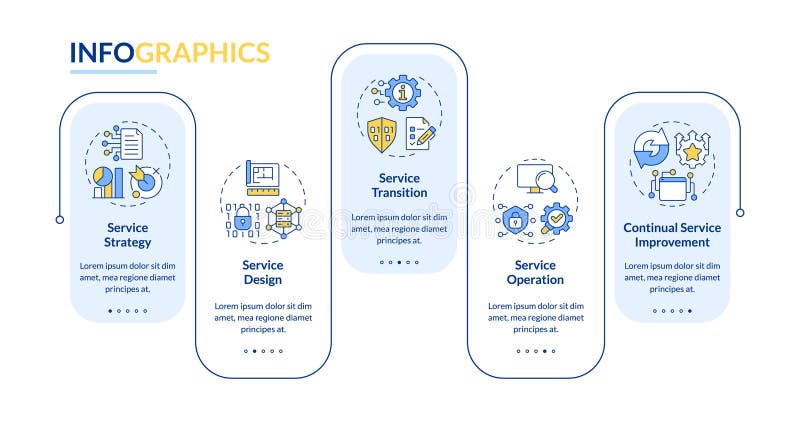 INFOGRAPHICS

Service Strategy

Lorem ipsum dolor sit dim amet, mea regione diamet principes at.

Service Design

Lorem ipsum dolor sit dim amet, mea regione diamet principes at.

Service Transition

Lorem ipsum dolor sit dim amet, mea regione diamet principes at.

Service Operation

Lorem ipsum dolor sit dim amet, mea regione diamet principes at.

Continual Service Improvement

Lorem ipsum dolor sit dim amet, mea regione diamet principes at.