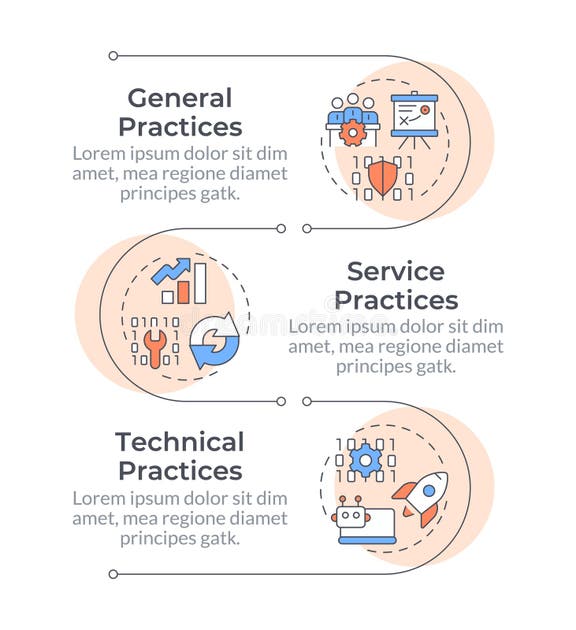 General Practices

Lorem ipsum dolor sit dim amet, mea regione diamet principes gatk.

Service Practices

Lorem ipsum dolor sit dim amet, mea regione diamet principes gatk.

Technical Practices

Lorem ipsum dolor sit dim amet, mea regione diamet principes gatk.