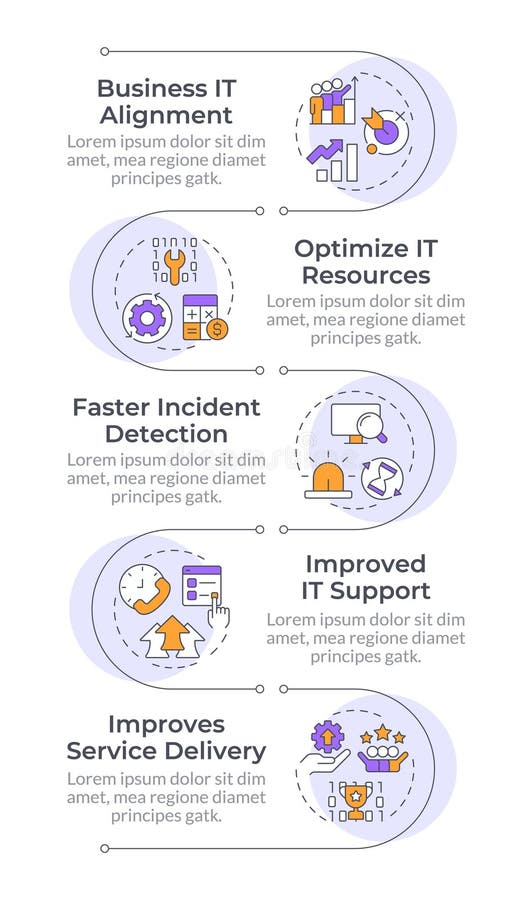 Business IT Alignment
Lorem ipsum dolor sit dim amet, mea regione diamet principes gatk.

Optimize IT Resources
Lorem ipsum dolor sit dim amet, mea regione diamet principes gatk.

Faster Incident Detection
Lorem ipsum dolor sit dim amet, mea regione diamet principes gatk.

Improved IT Support
Lorem ipsum dolor sit dim amet, mea regione diamet principes gatk.

Improves Service Delivery
Lorem ipsum dolor sit dim amet, mea regione diamet principes gatk.