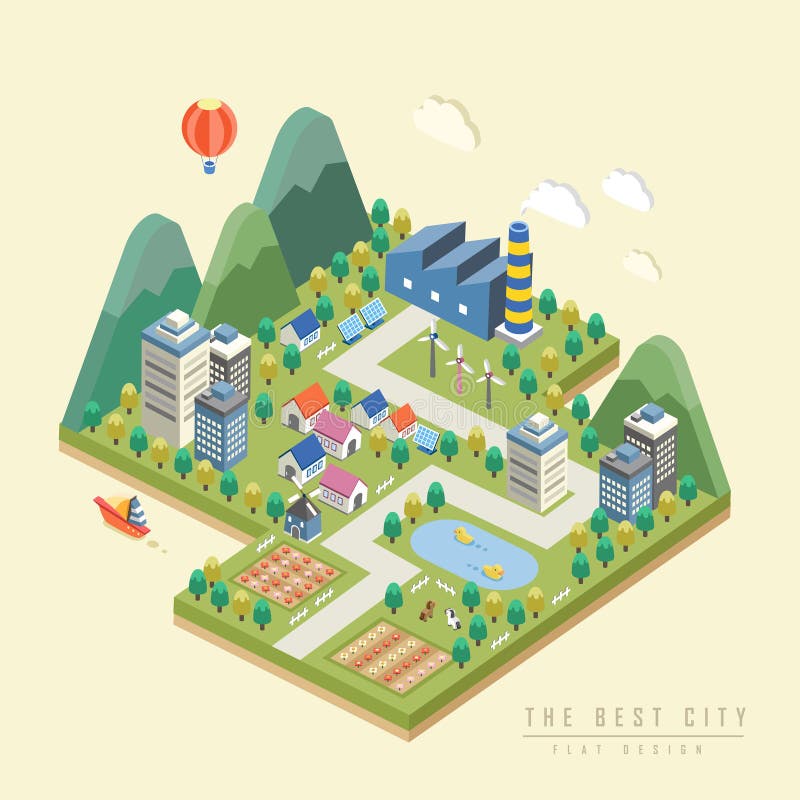 THE BEST CITY
FLAT DESIGN