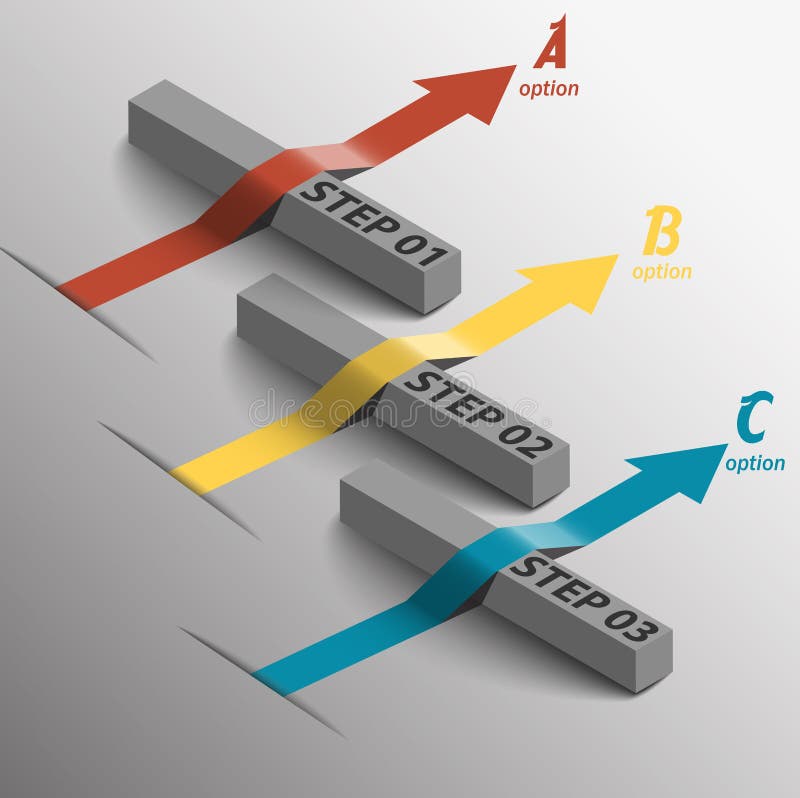 A
option

STEP 01

B
option

STEP 02

dreamstime

C
option

STEP 03