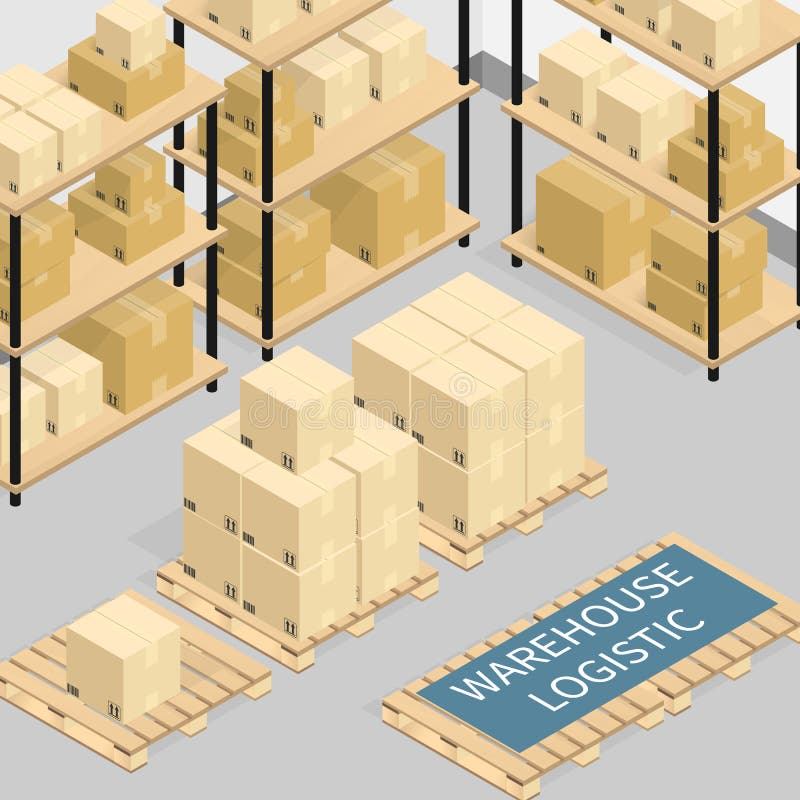 WAREHOUSE
LOGISTIC