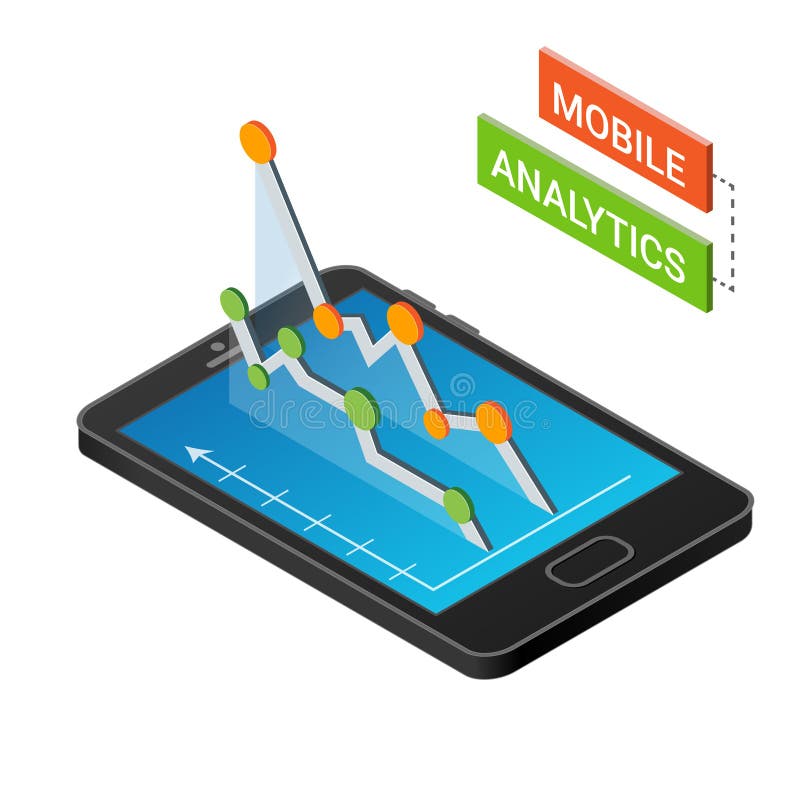 MOBILE
ANALYTICS

dreamstime