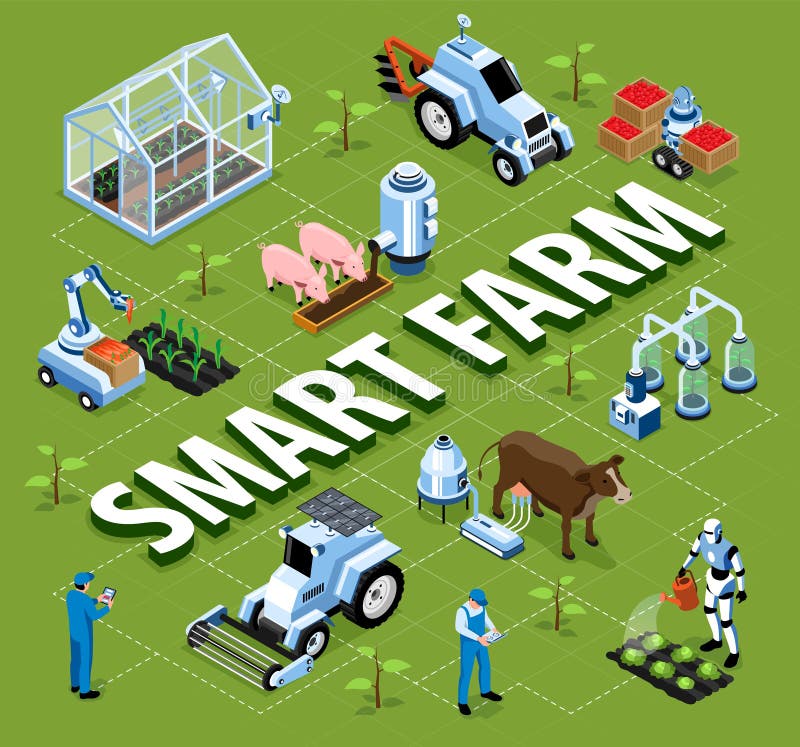 SMART FARM

dreamstime