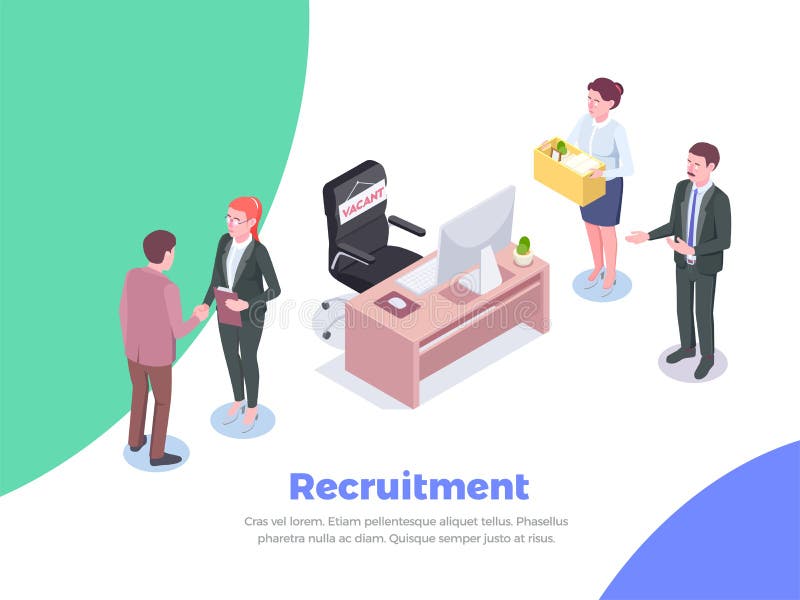 VACANT

dreamstime

Recruitment

Cras vel lorem. Etiam pellentesque aliquet tellus. Phasellus pharetra nulla ac diam. Quisque semper justo at risus.