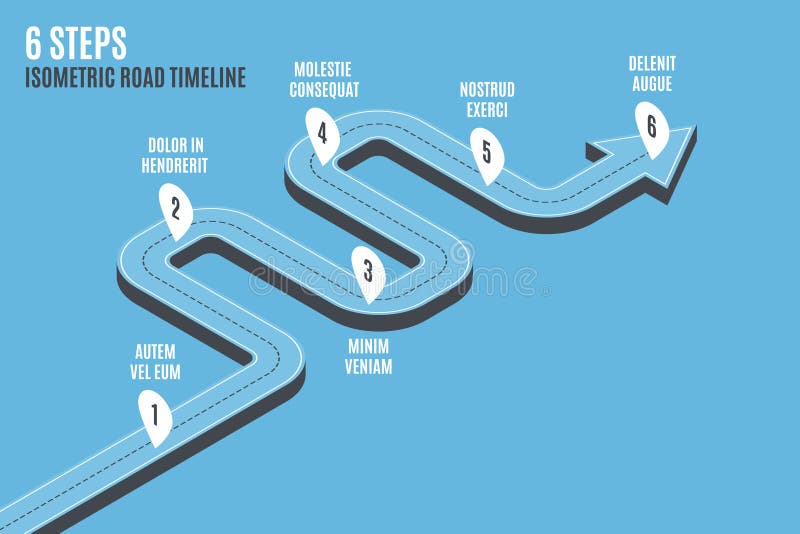 6 STEPS
ISOMETRIC ROAD TIMELINE

AUTEM VEL EUM
1

DOLOR IN HENDRERIT
2

3
MINIM VENIAM

MOLESTIE CONSEQUAT
4

NOSTRUD EXERCI
5

DELENIT AUGUE
6

dreamstime