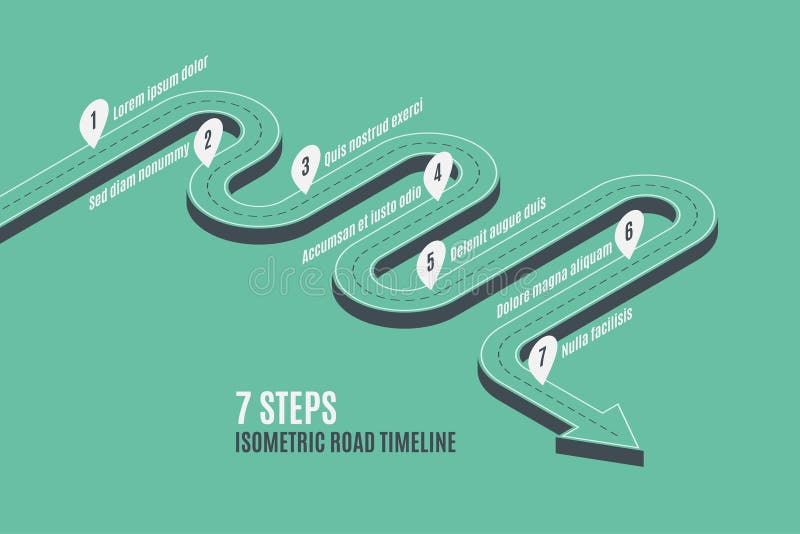 1 Lorem ipsum dolor

2 Sed diam nonummy

3 Quis nostrud exerci

4 Accumsan et iusto odio

5 Delenit augue duis

6 Dolore magna aliquam

7 Nulla facilisis

dreamstime

7 STEPS
ISOMETRIC ROAD TIMELINE