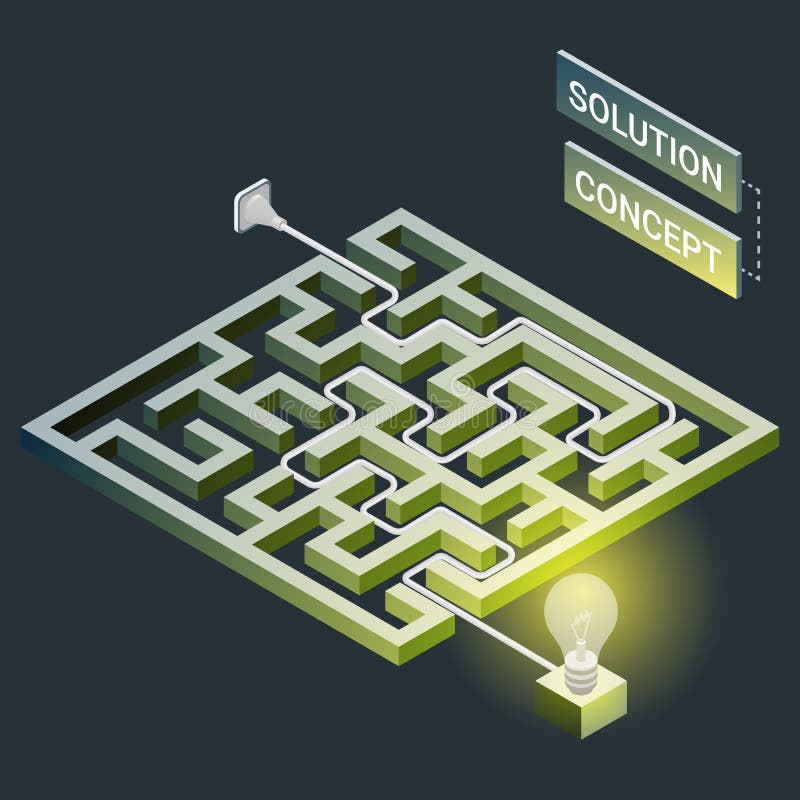 SOLUTION
CONCEPT

dreamstime