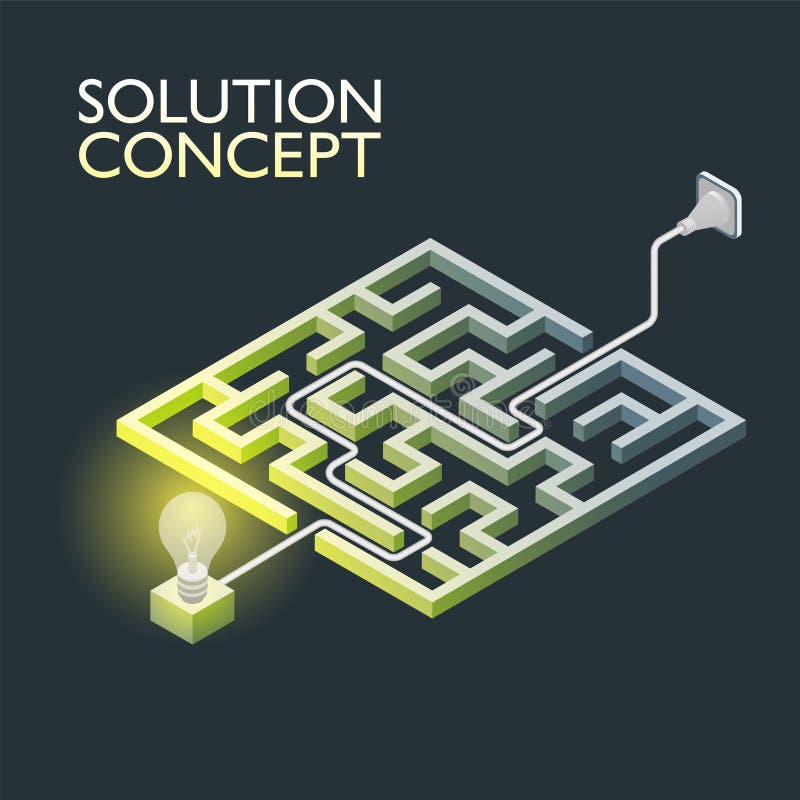 SOLUTION
CONCEPT

dreamstime