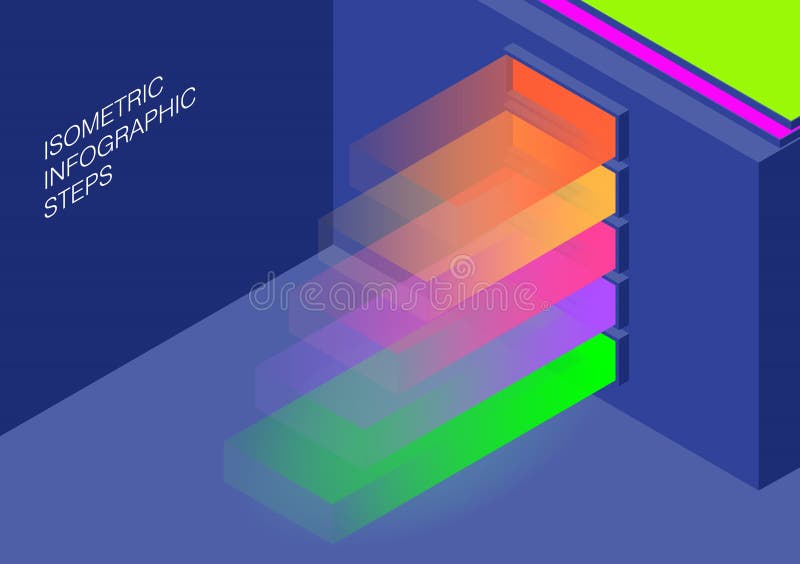 ISOMETRIC
INFOGRAPHIC
STEPS

dreamstime