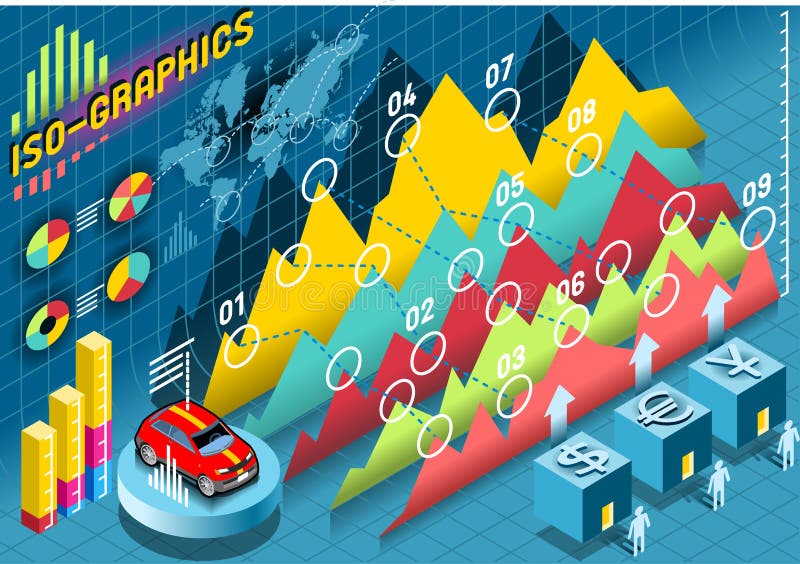 ISO-GRAPHICS

01
02
03
04
05
06
07
08
09

$
€
¥