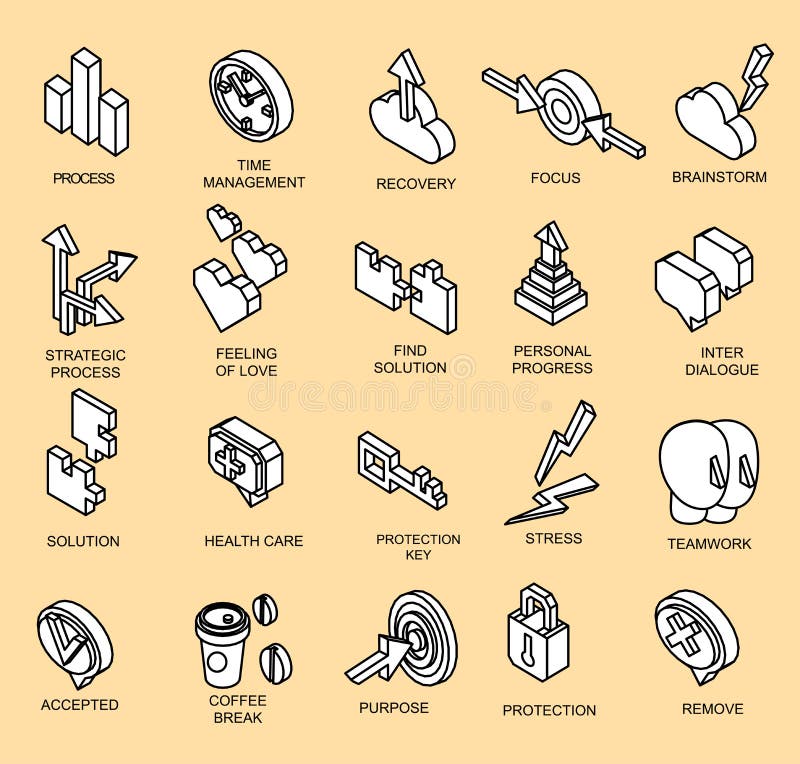 PROCESS

TIME MANAGEMENT

RECOVERY

FOCUS

BRAINSTORM

STRATEGIC PROCESS

FEELING OF LOVE

FIND SOLUTION

PERSONAL PROGRESS

INTER DIALOGUE

dreamstime

SOLUTION

HEALTH CARE

PROTECTION KEY

STRESS

TEAMWORK

ACCEPTED

COFFEE BREAK

PURPOSE

PROTECTION

REMOVE