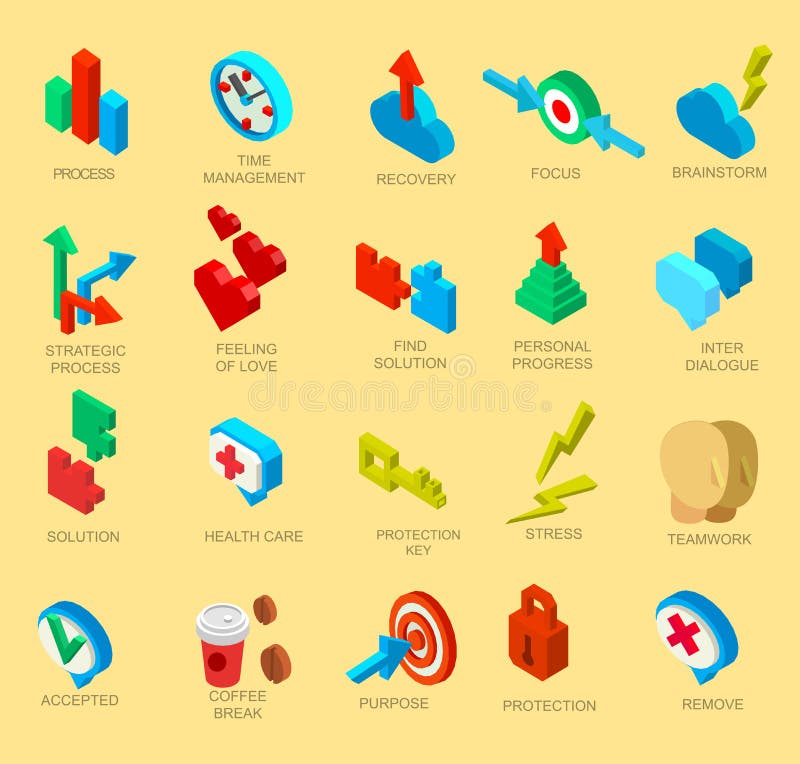 PROCESS

TIME MANAGEMENT

RECOVERY

FOCUS

BRAINSTORM

STRATEGIC PROCESS

FEELING OF LOVE

FIND SOLUTION

PERSONAL PROGRESS

INTER DIALOGUE

dreamstime

SOLUTION

HEALTH CARE

PROTECTION KEY

STRESS

TEAMWORK

ACCEPTED

COFFEE BREAK

PURPOSE

PROTECTION

REMOVE