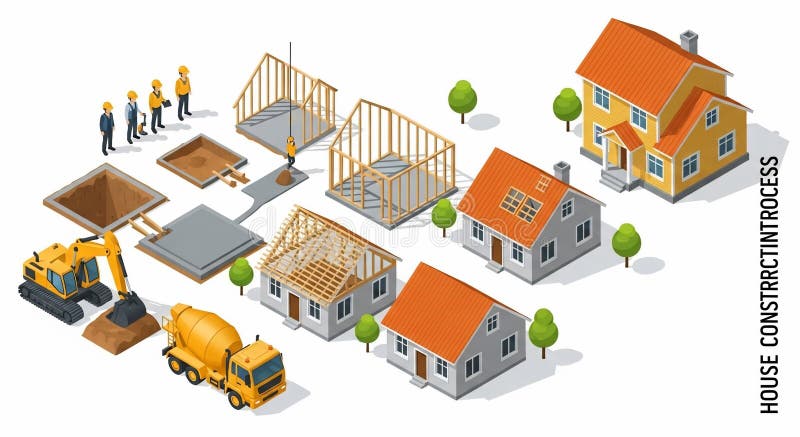 HOUSE CONSTRRCTINTROCESS