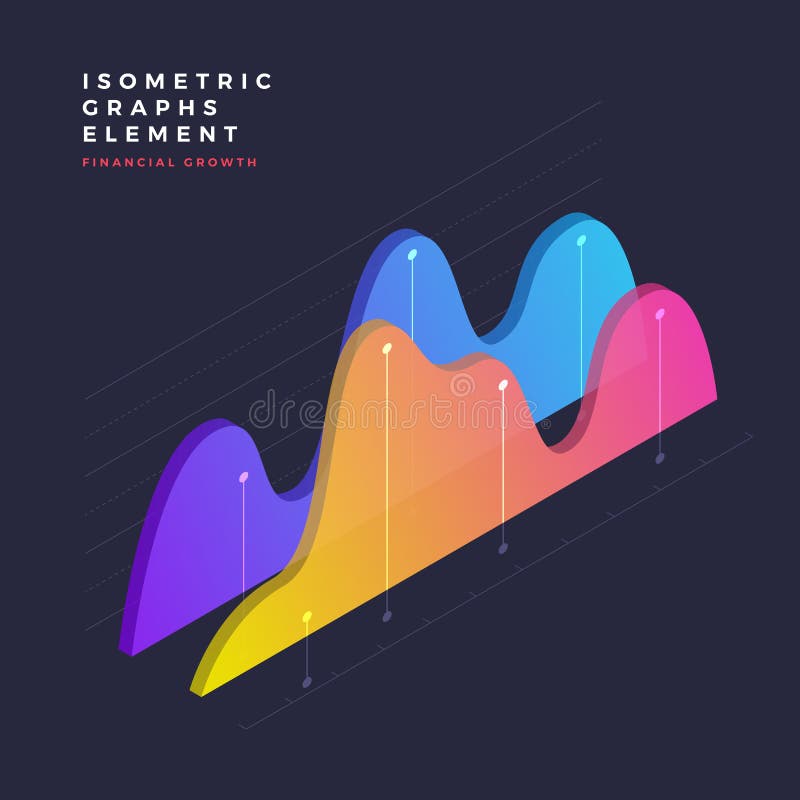 ISOMETRIC
GRAPHS
ELEMENT
FINANCIAL GROWTH

dreamstime