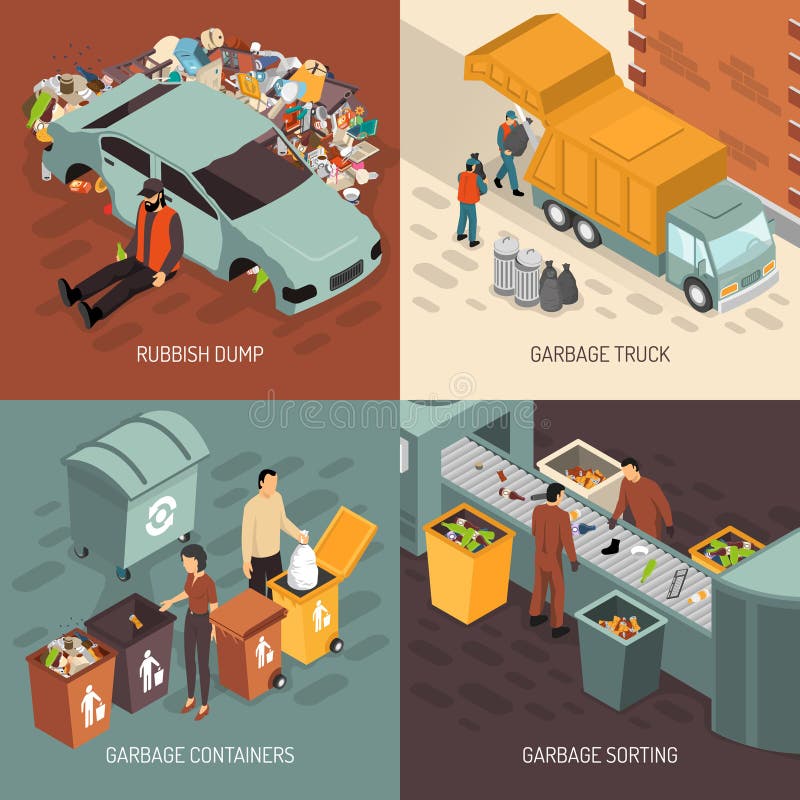 RUBBISH DUMP

GARBAGE TRUCK

dreamstime

GARBAGE CONTAINERS

GARBAGE SORTING