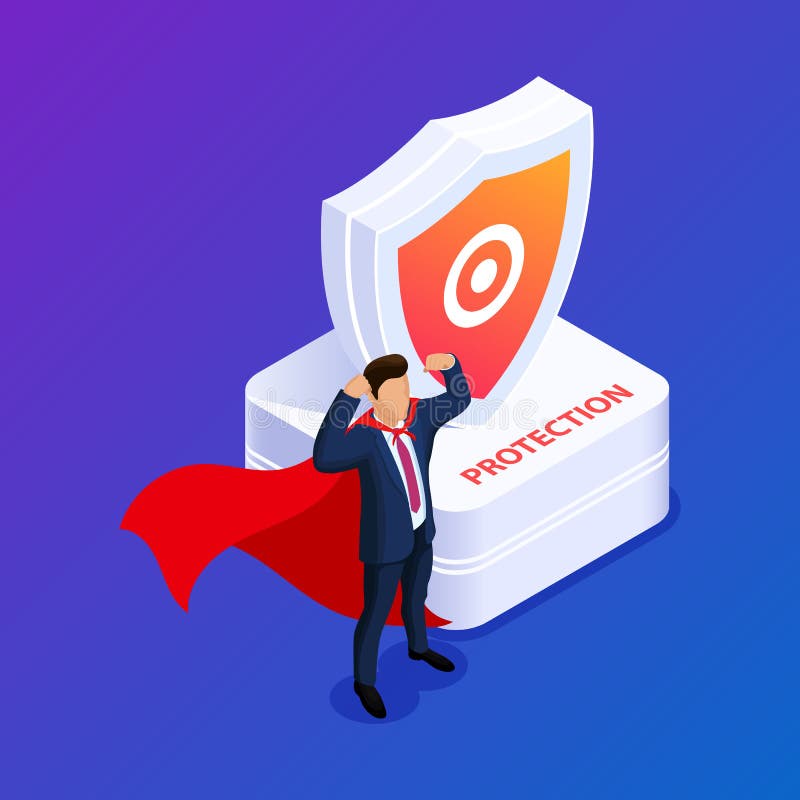 PROTECTION