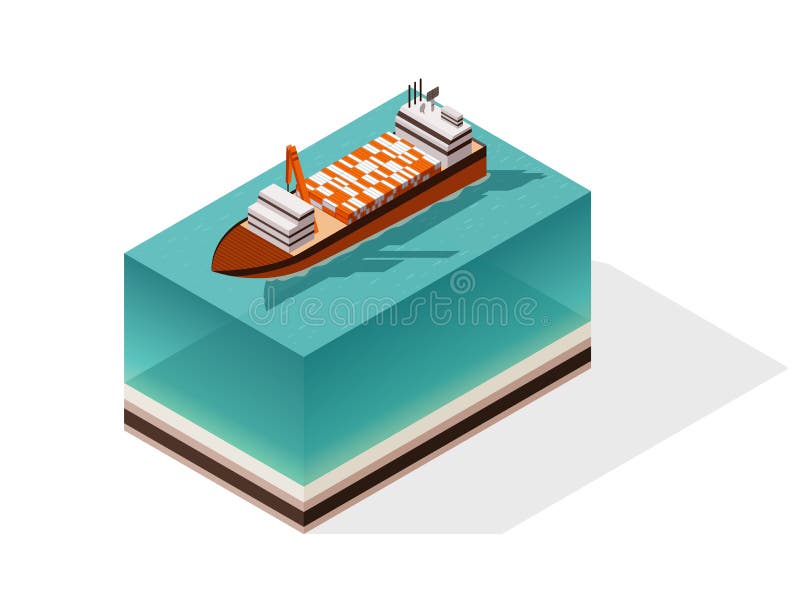 dreamstime