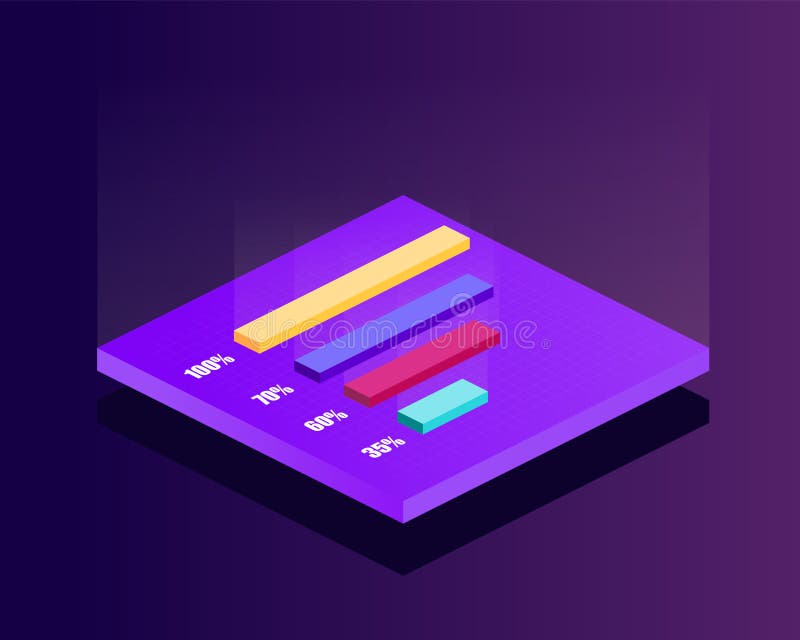 dreamstime

100%

70%

60%

35%