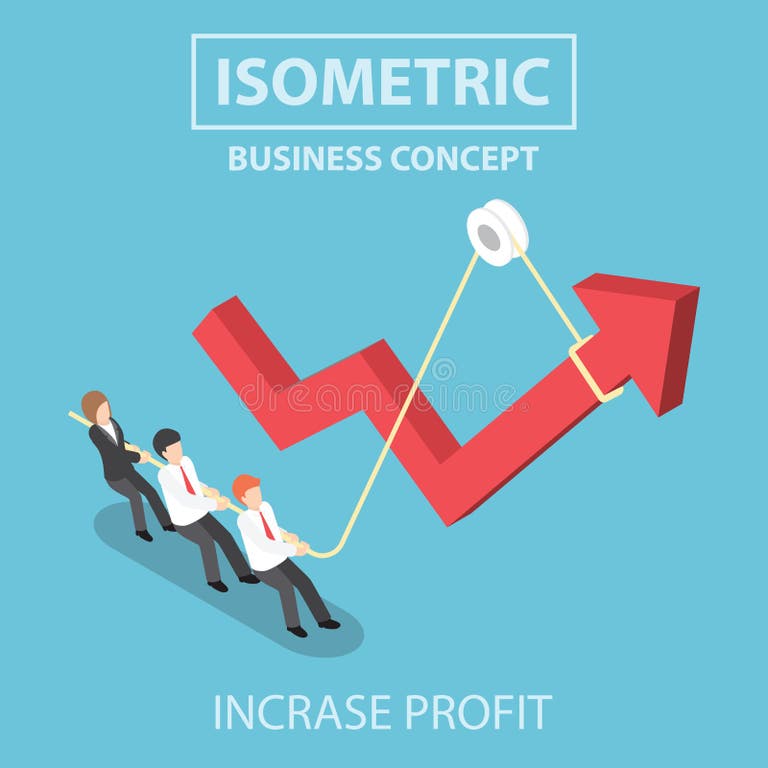 ISOMETRIC
BUSINESS CONCEPT

dreamstime

INCRASE PROFIT