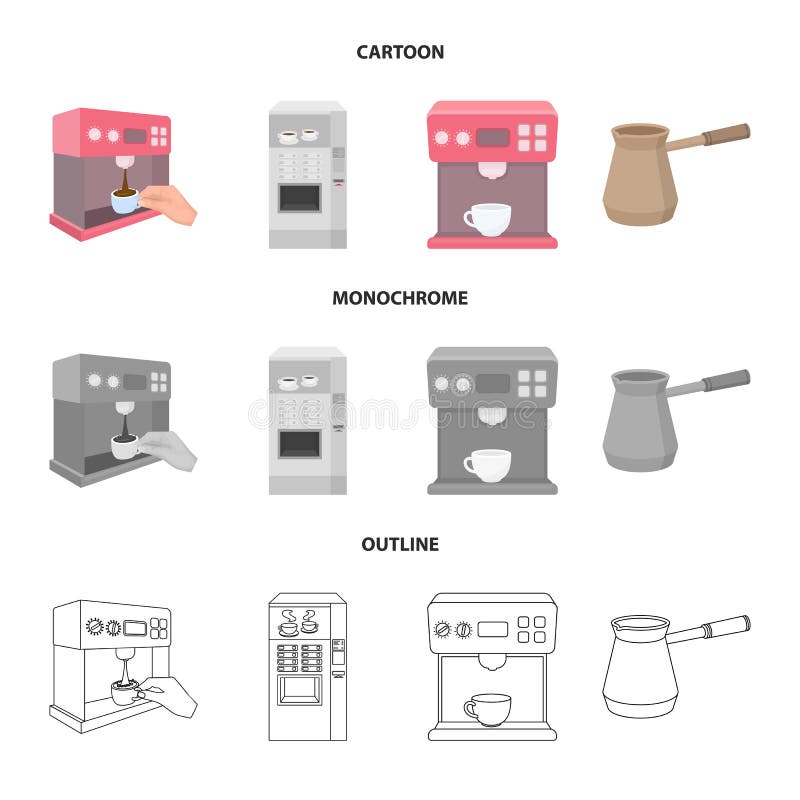 CARTOON

MONOCHROME

dreamstime

OUTLINE