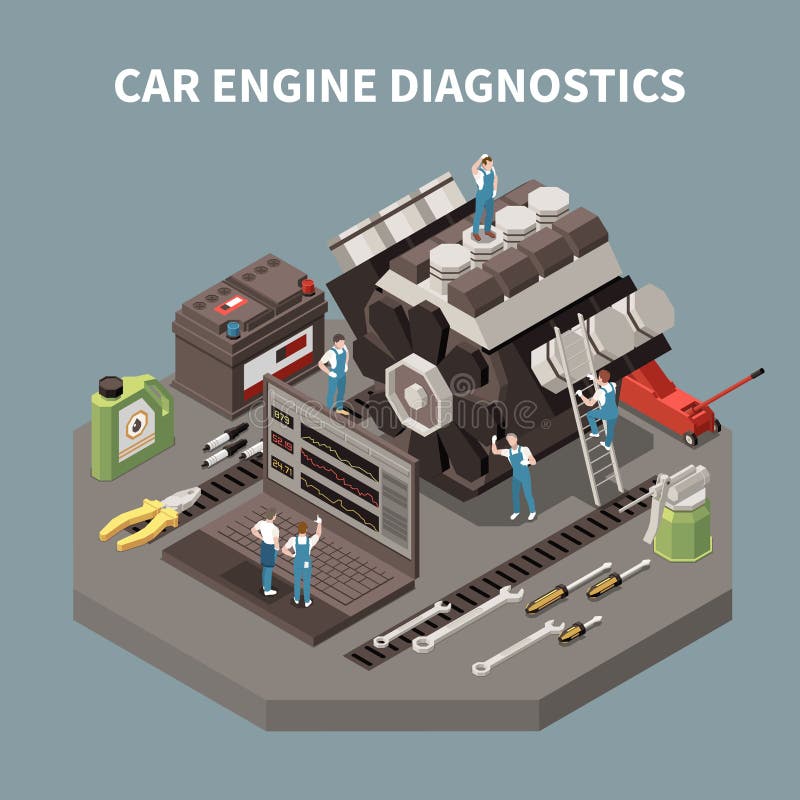 CAR ENGINE DIAGNOSTICS

dreamstime

879
52.19
24.71