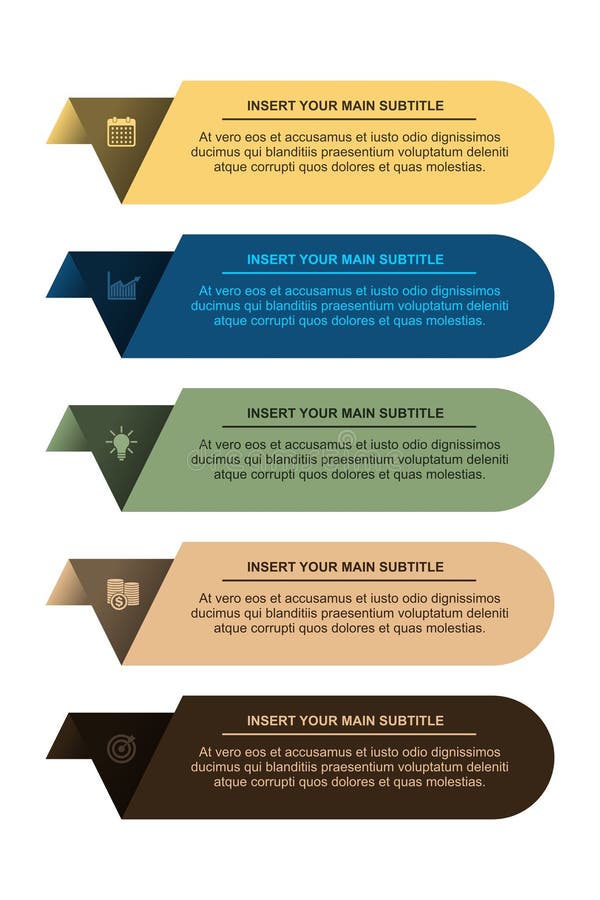 INSERT YOUR MAIN SUBTITLE

At vero eos et accusamus et iusto odio dignissimos ducimus qui blanditiis praesentium voluptatum deleniti atque corrupti quos dolores et quas molestias.

INSERT YOUR MAIN SUBTITLE

At vero eos et accusamus et iusto odio dignissimos ducimus qui blanditiis praesentium voluptatum deleniti atque corrupti quos dolores et quas molestias.

INSERT YOUR MAIN SUBTITLE

At vero eos et accusamus et iusto odio dignissimos ducimus qui blanditiis praesentium voluptatum deleniti atque corrupti quos dolores et quas molestias.

INSERT YOUR MAIN SUBTITLE

At vero eos et accusamus et iusto odio dignissimos ducimus qui blanditiis praesentium voluptatum deleniti atque corrupti quos dolores et quas molestias.

INSERT YOUR MAIN SUBTITLE

At vero eos et accusamus et iusto odio dignissimos ducimus qui blanditiis praesentium voluptatum deleniti atque corrupti quos dolores et quas molestias.