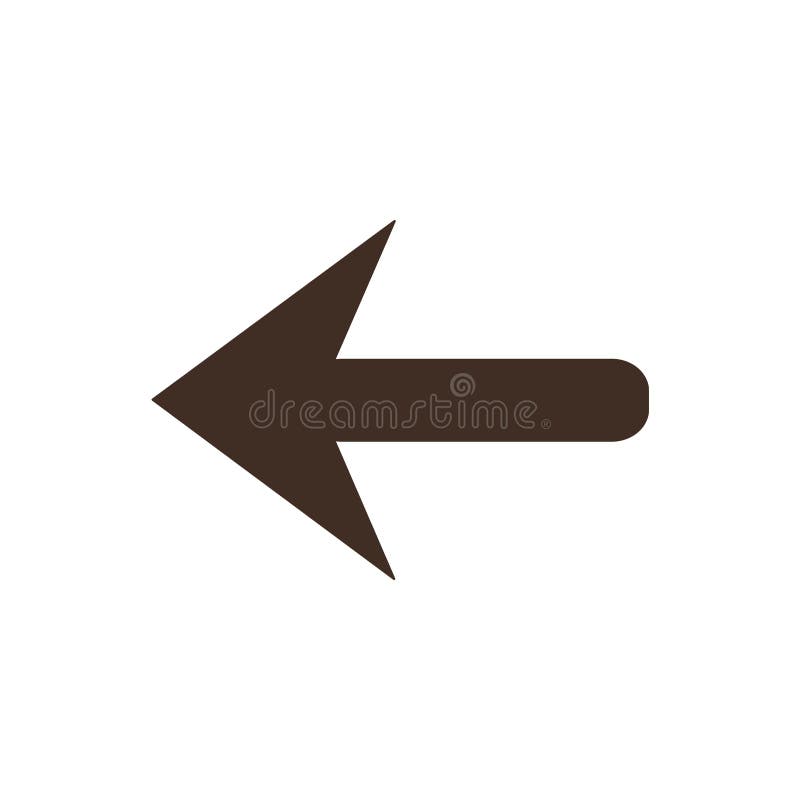 dreamstime®