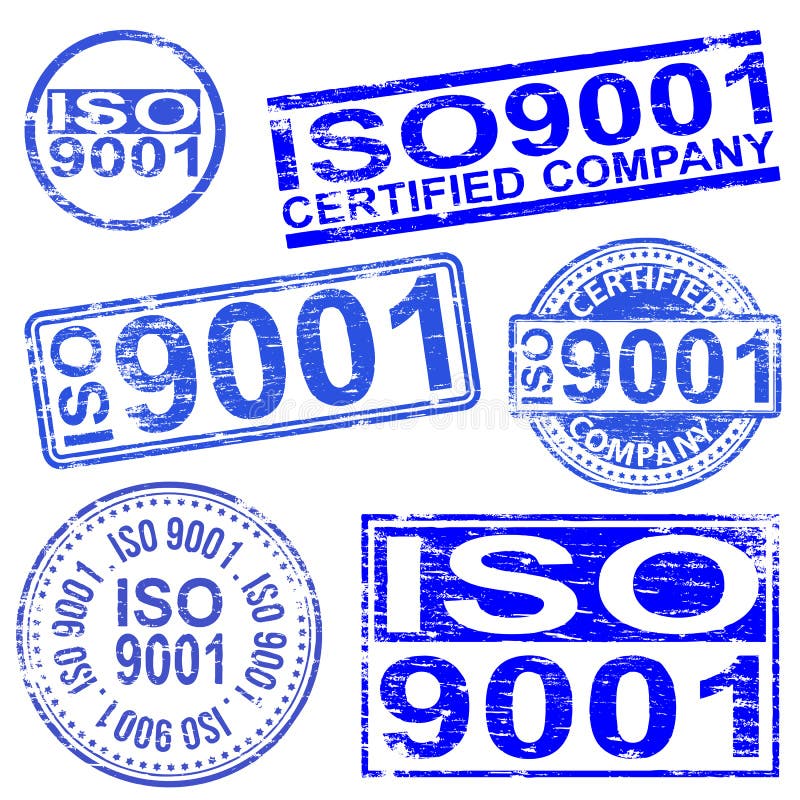 ISO
9001

ISO9001
CERTIFIED COMPANY

ISO 9001

CERTIFIED
ISO 9001
COMPANY

ISO 9001 ISO 9001 ISO 9001 ISO 9001
ISO
9001

ISO
9001