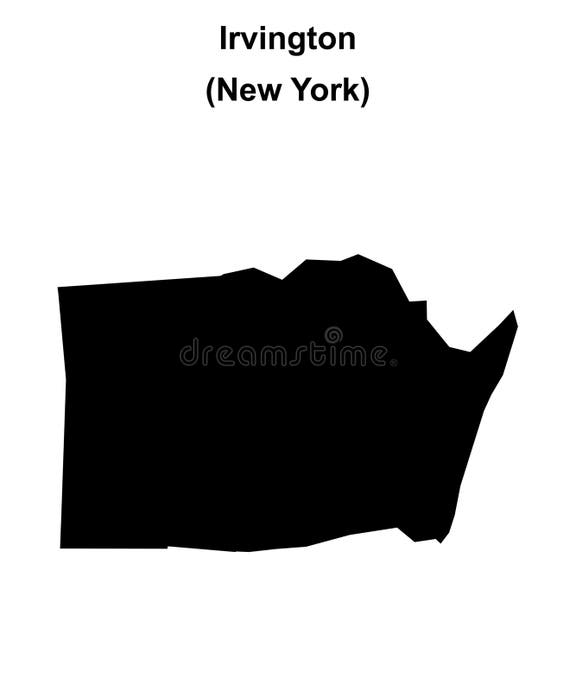 Irvington
(New York)

dreamstime.