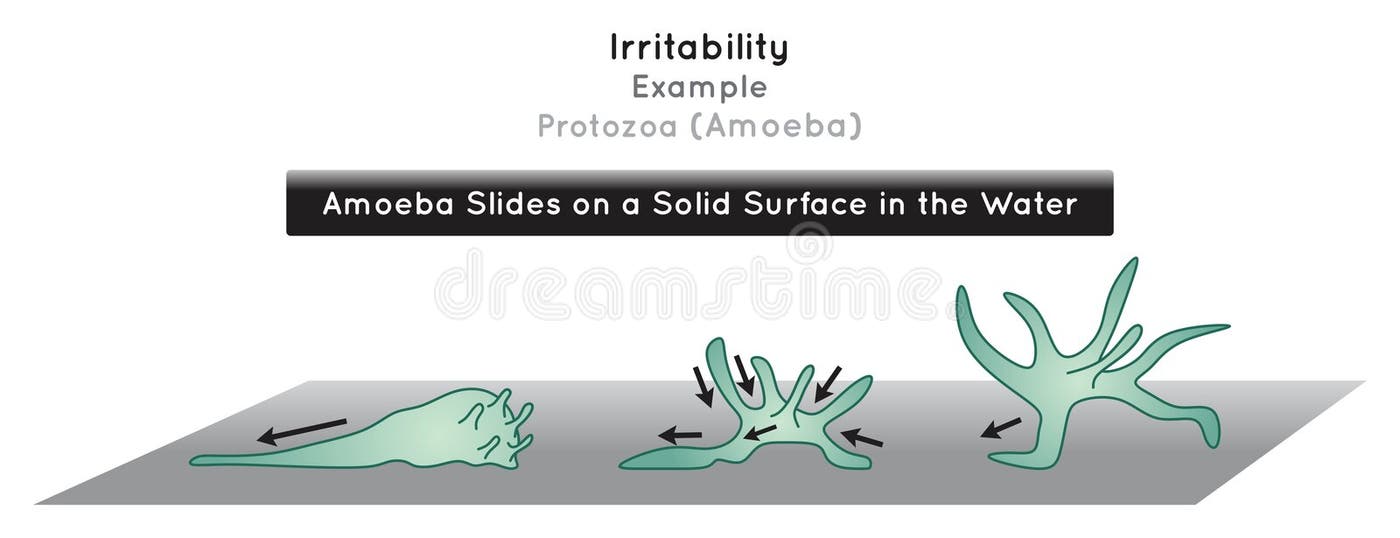 Irritability
Example
Protozoa (Amoeba)

Amoeba Slides on a Solid Surface in the Water

dreamstime