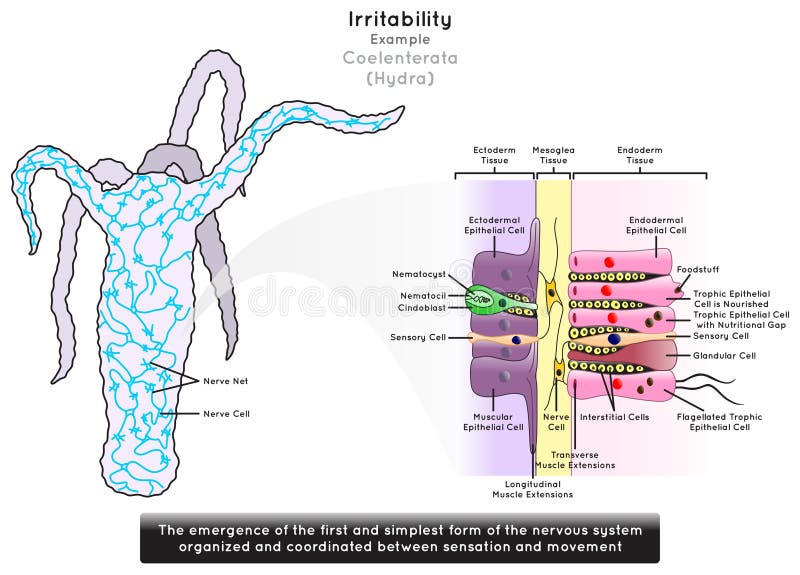 Irritability
Example
Coelenterata
(Hydra)

Nerve Net
Nerve Cell

Ectoderm Tissue
Mesoglea Tissue
Endoderm Tissue

Ectodermal Epithelial Cell
Nematocyst
Nematocil
Cindoblast
Sensory Cell
Muscular Epithelial Cell
Nerve Cell
Longitudinal Muscle Extensions
Transverse Muscle Extensions
Interstitial Cells
Endodermal Epithelial Cell
Foodstuff
Trophic Epithelial Cell is Nourished
Trophic Epithelial Cell with Nutritional Gap
Sensory Cell
Glandular Cell
Flagellated Trophic Epithelial Cell

dreamstime

The emergence of the first and simplest form of the nervous system organized and coordinated between sensation and movement