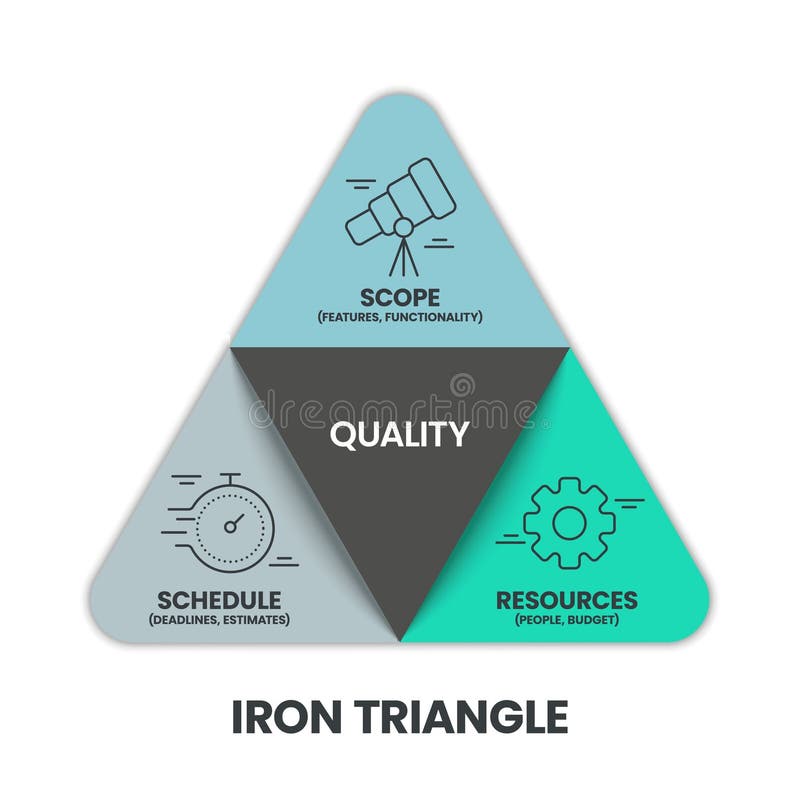 SCOPE
(FEATURES, FUNCTIONALITY)

dreamstime

QUALITY

SCHEDULE
(DEADLINES, ESTIMATES)

RESOURCES
(PEOPLE, BUDGET)

IRON TRIANGLE