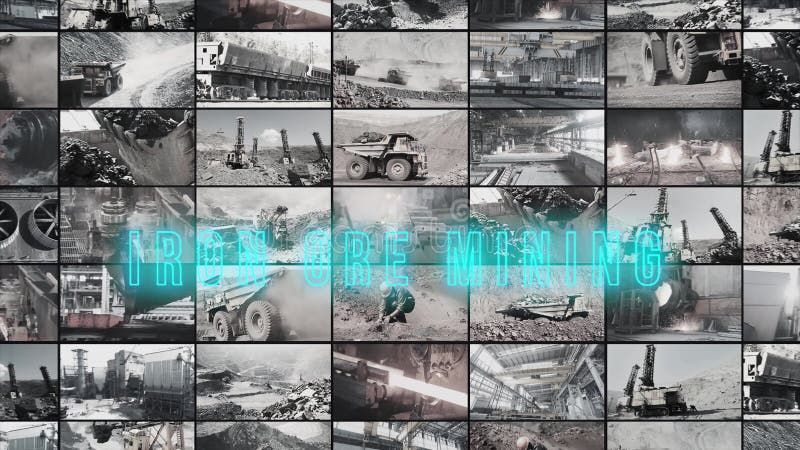 IRON ORE MINING