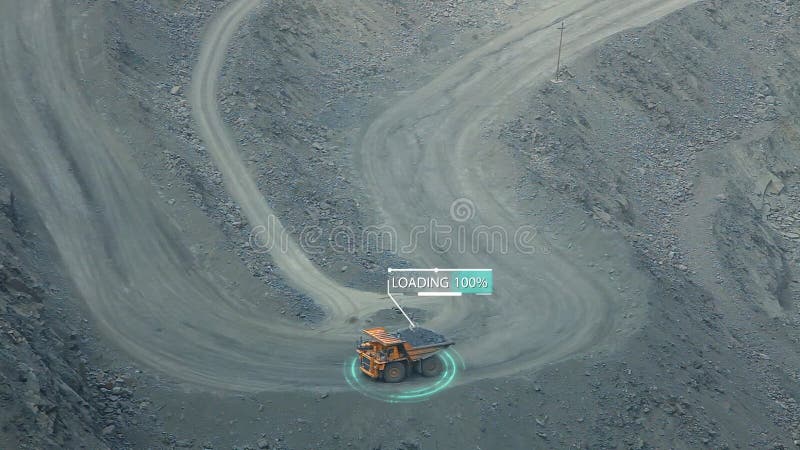 dreamstime

LOADING 100%