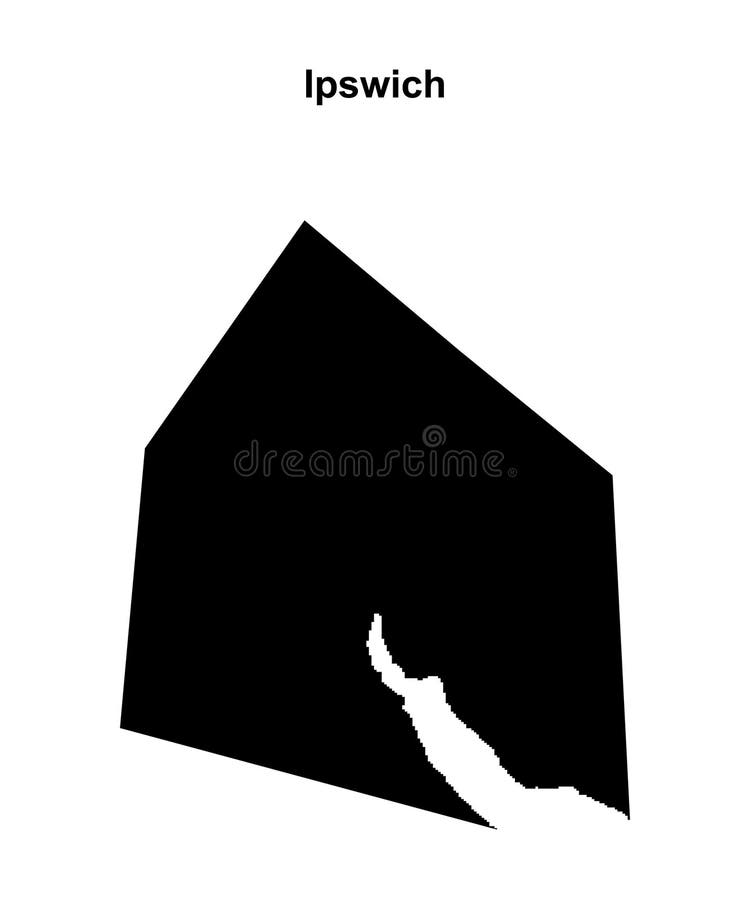 Ipswich

dreamstime