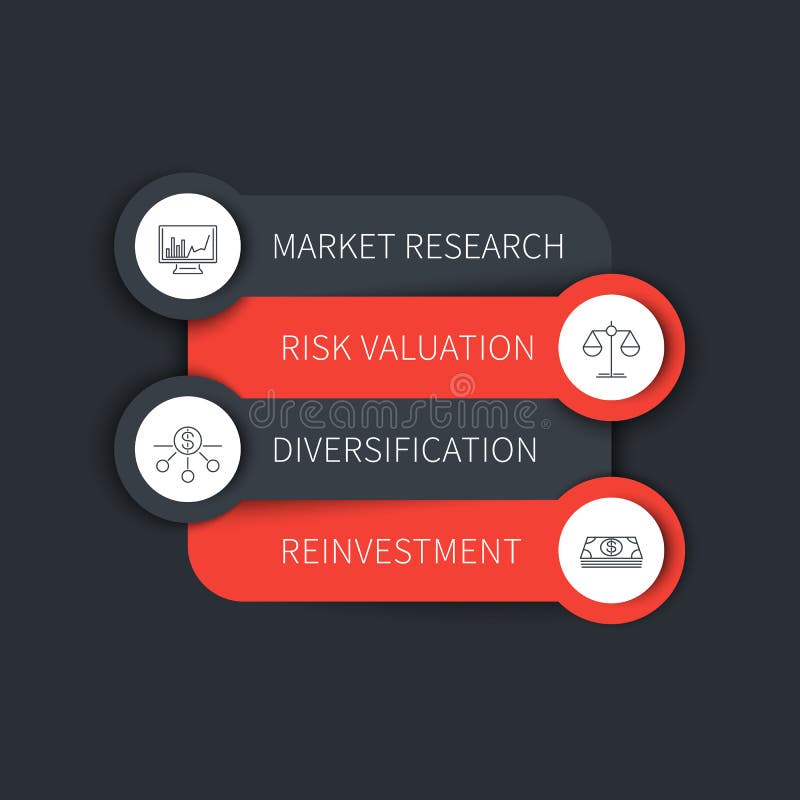 MARKET RESEARCH

RISK VALUATION

dreamstime

DIVERSIFICATION

REINVESTMENT