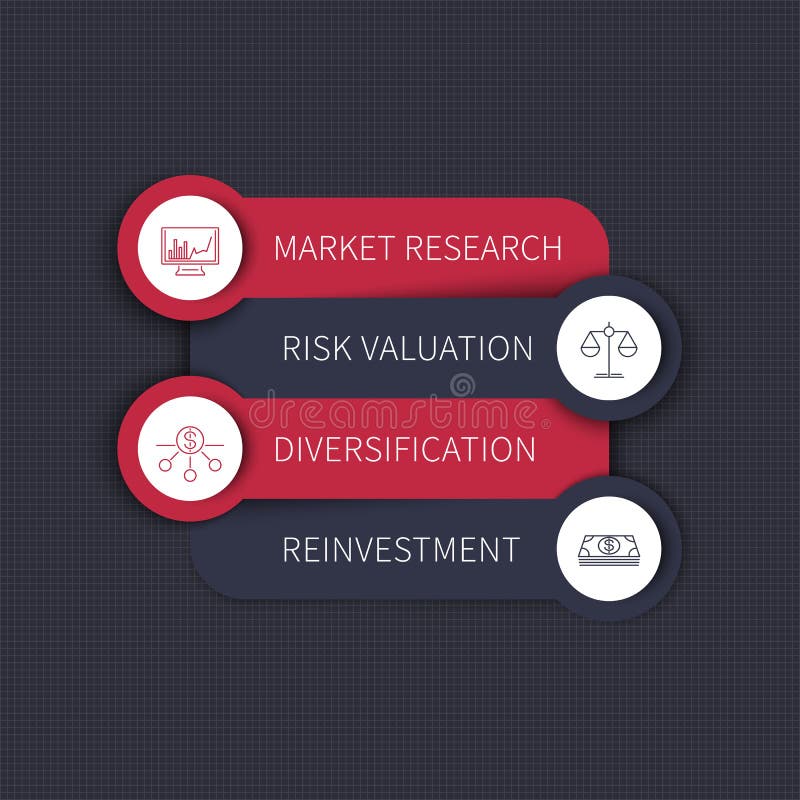 MARKET RESEARCH

RISK VALUATION

dreamstime

DIVERSIFICATION

REINVESTMENT