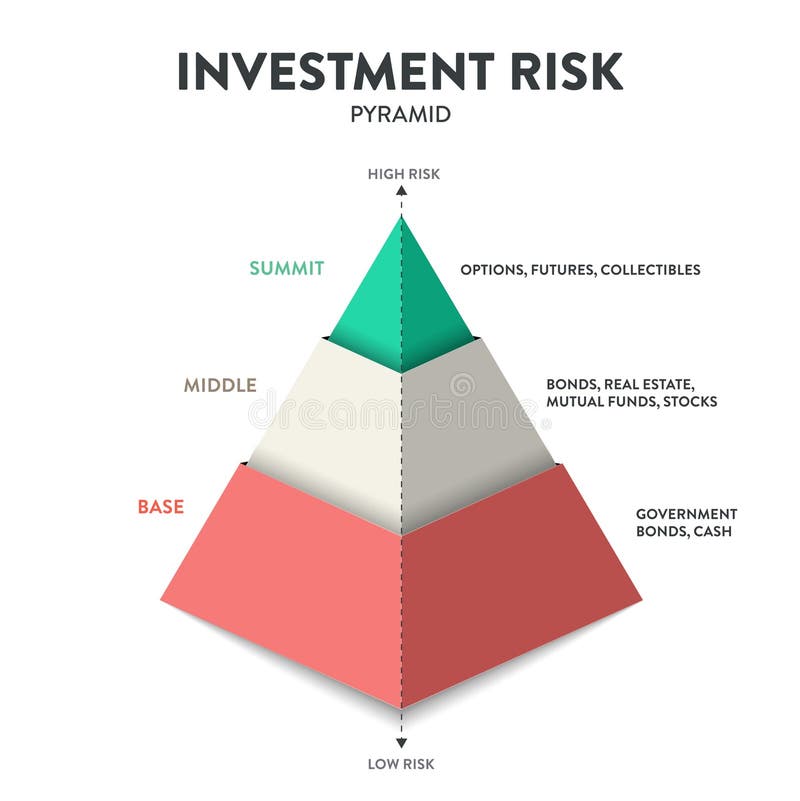 INVESTMENT RISK
PYRAMID

HIGH RISK

SUMMIT

OPTIONS, FUTURES, COLLECTIBLES

MIDDLE

BONDS, REAL ESTATE, MUTUAL FUNDS, STOCKS

dreamstime

BASE

GOVERNMENT BONDS, CASH

LOW RISK