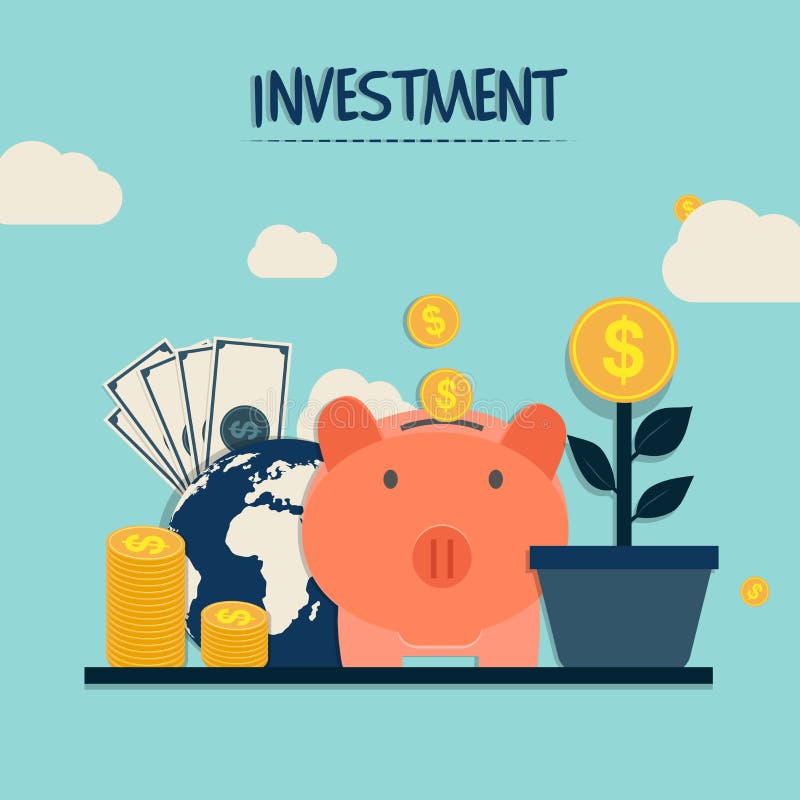 INVESTMENT