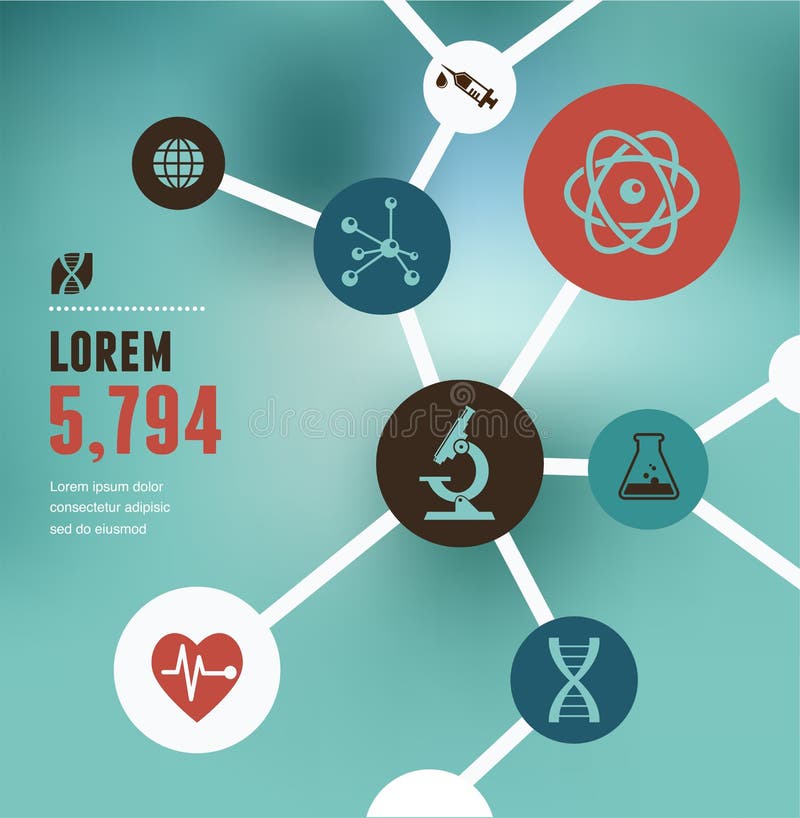 LOREM
5,794
Lorem ipsum dolor consectetur adipisic sed do eiusmod

dreamstime