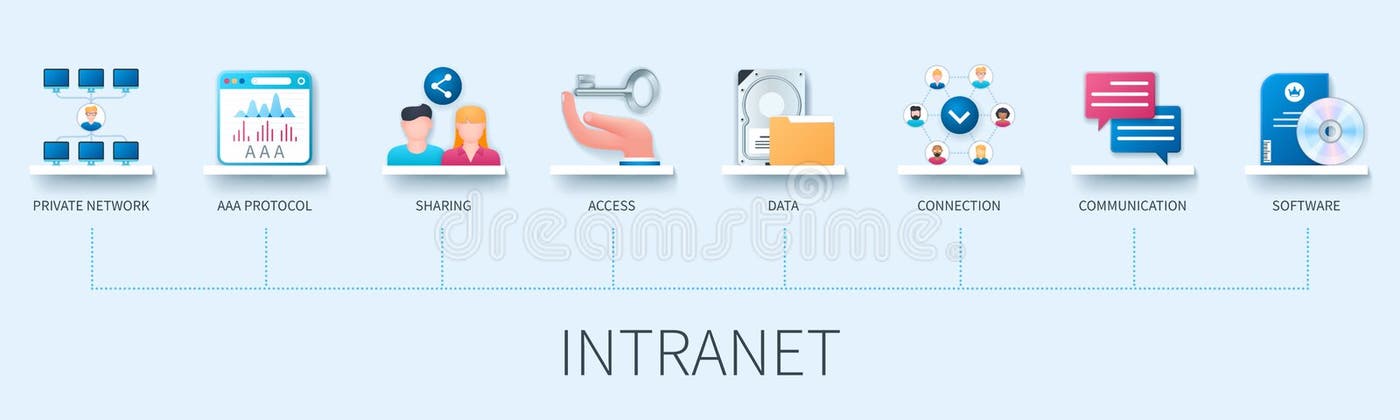 AAA

PRIVATE NETWORK

AAA PROTOCOL

SHARING

ACCESS

DATA

CONNECTION

COMMUNICATION

SOFTWARE

dreamstime

INTRANET