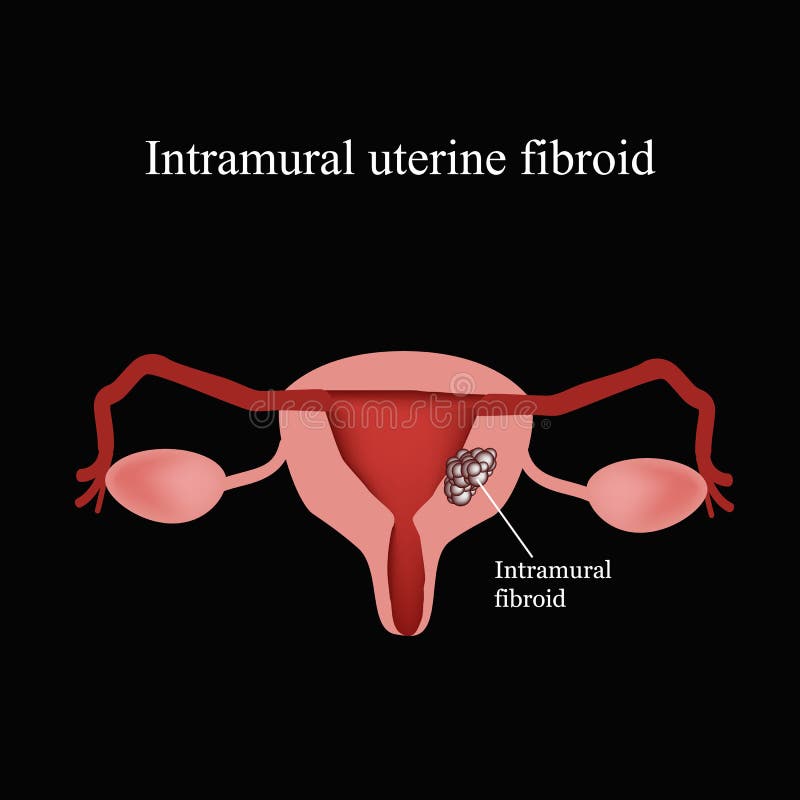 Intramural uterine fibroid

dreamstime

Intramural fibroid