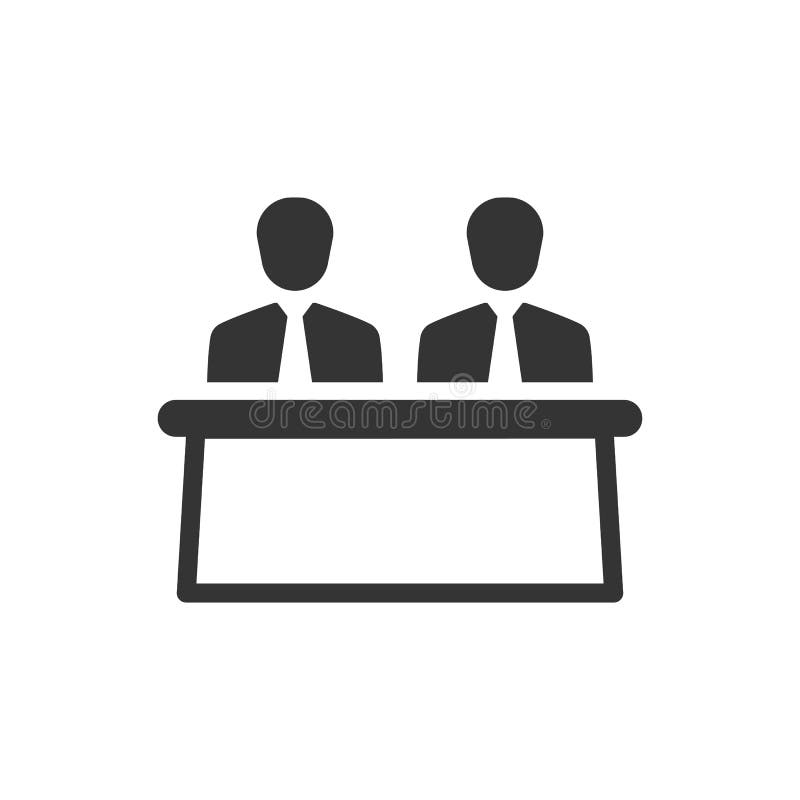 dreamstime®