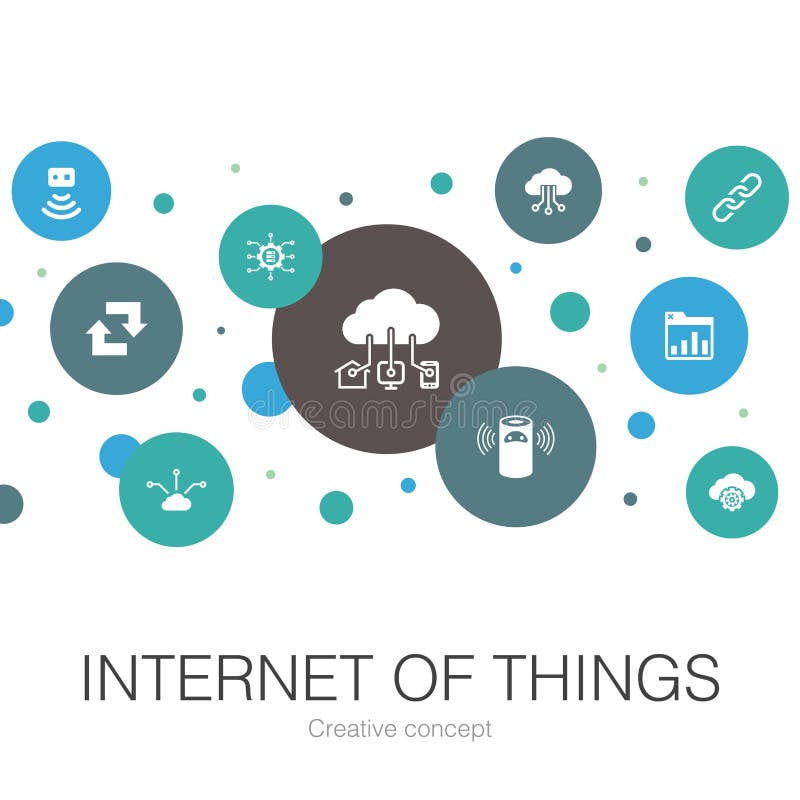 dreamstime

INTERNET OF THINGS

Creative concept