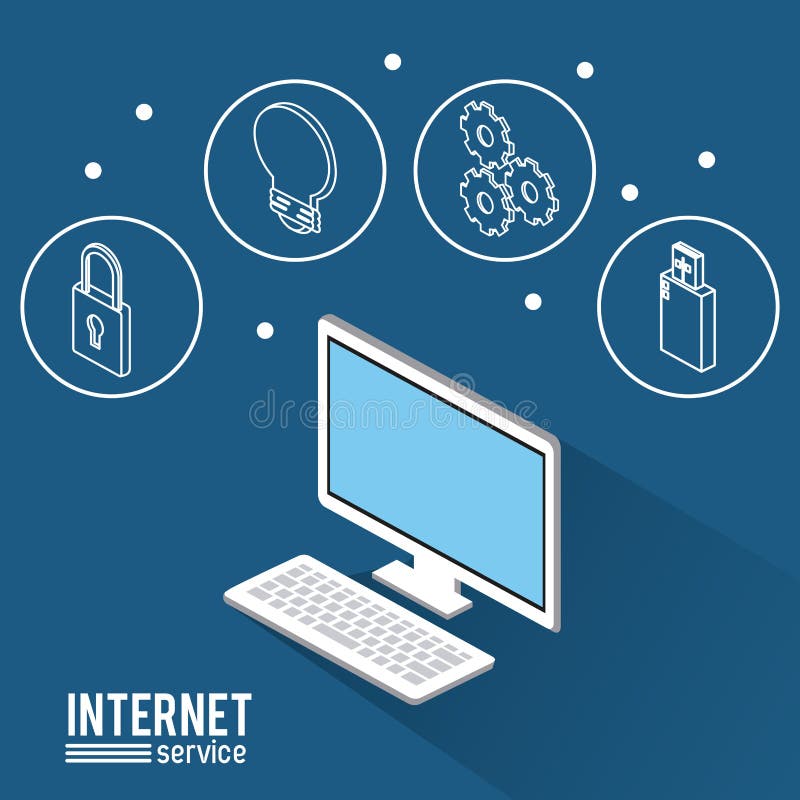 dreamstime

INTERNET
service